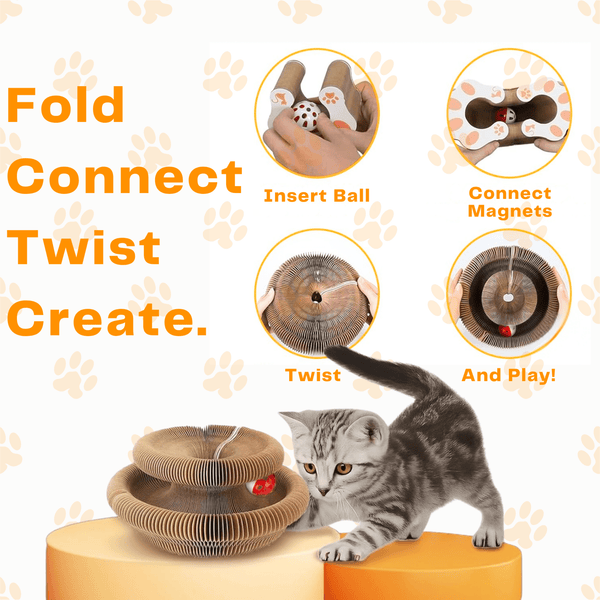 Fold
Connect
Twist
Create.

Insert Ball

Connect Magnets

Twist

And Play!